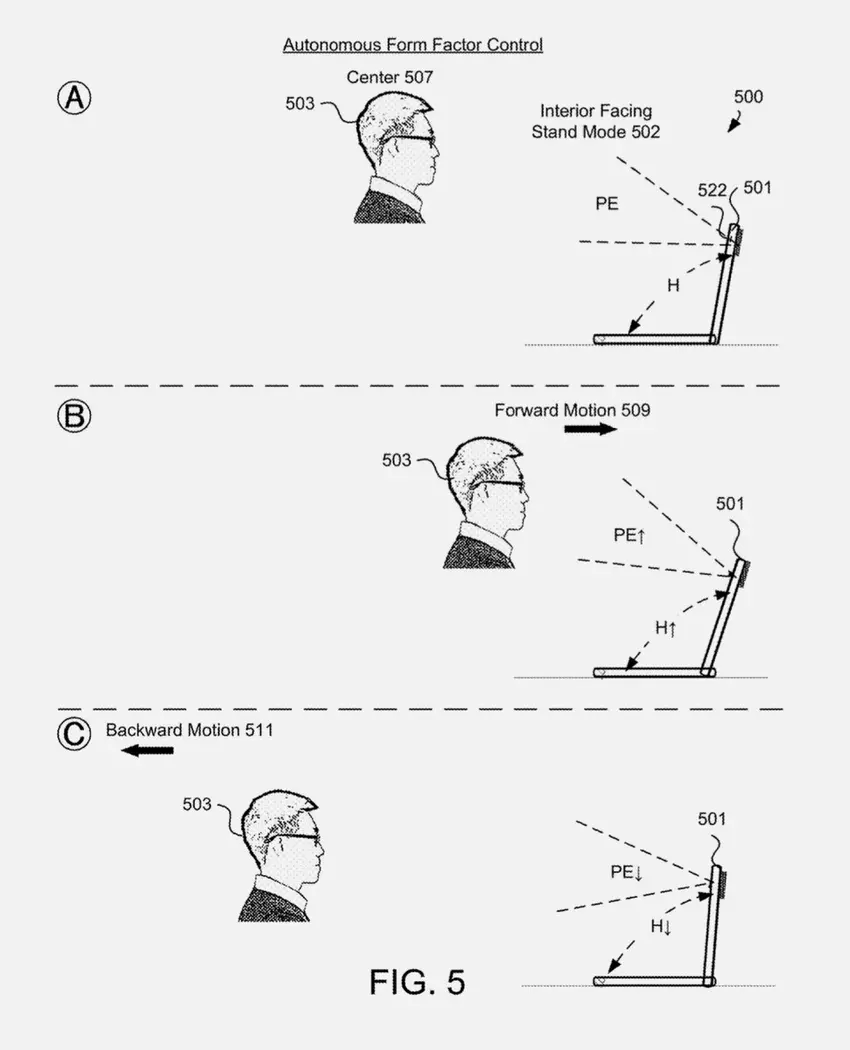 Autonomous Form Factor Control

A

Center 507

503

Interior Facing Stand Mode 502

500

522

501

PE

H

B

Forward Motion 509

503

501

PE↑

H↑

C

Backward Motion 511

503

501

PE↓

H↓

FIG. 5