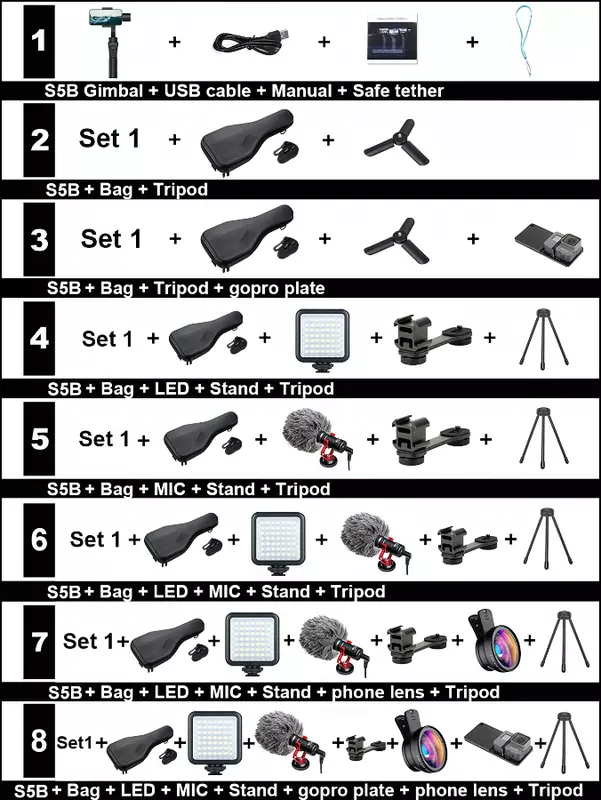 1 + + +

S5B Gimbal + USB cable + Manual + Safe tether

2 Set 1 + +

S5B + Bag + Tripod

3 Set 1 + + +

S5B + Bag + Tripod + gopro plate

4 Set 1 + + + +

S5B + Bag + LED + Stand + Tripod

5 Set 1 + + + +

S5B + Bag + MIC + Stand + Tripod

6 Set 1 + + + + +

S5B + Bag + LED + MIC + Stand + Tripod

7 Set 1 + + + + + +

S5B + Bag + LED + MIC + Stand + phone lens + Tripod

8 Set1 + + + + + + +

S5B + Bag + LED + MIC + Stand + gopro plate + phone lens + Tripod