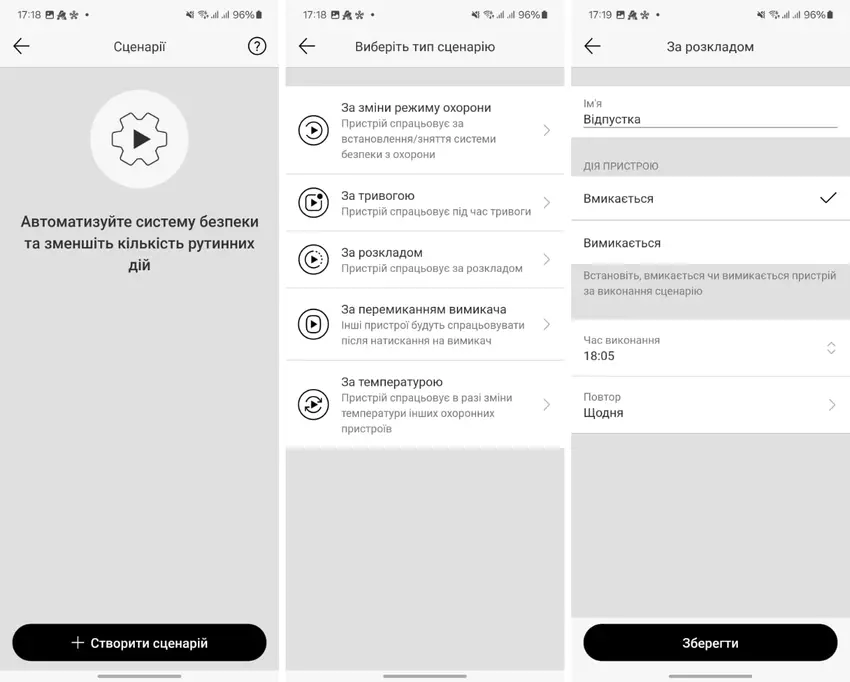 17:18 96%

Сценарії

Автоматизуйте систему безпеки та зменшіть кількість рутинних дій

+ Створити сценарій

17:18 96%

Виберіть тип сценарію

За зміни режиму охорони
Пристрій спрацьовує за встановлення/зняття системи безпеки з охорони

За тривогою
Пристрій спрацьовує під час тривоги

За розкладом
Пристрій спрацьовує за розкладом

За перемиканням вимикача
Інші пристрої будуть спрацьовувати після натискання на вимикач

За температурою
Пристрій спрацьовує в разі зміни температури інших охоронних пристроїв

17:19 96%

За розкладом

Ім'я
Відпустка

ДІЯ ПРИСТРОЮ

Вмикається

Вимикається

Встановіть, вмикається чи вимикається пристрій за виконання сценарію

Час виконання
18:05

Повтор
Щодня

Зберегти