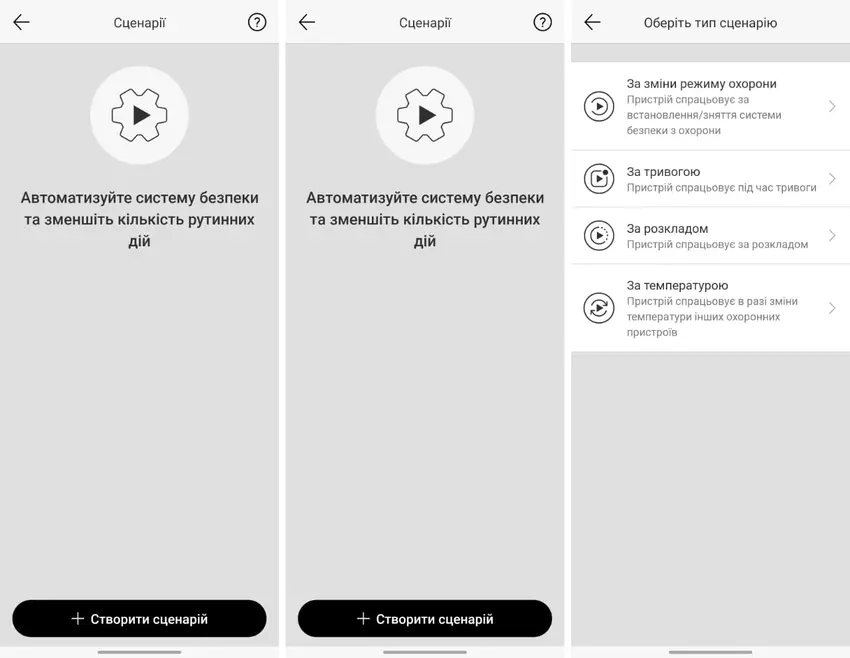 Сценарії

Автоматизуйте систему безпеки та зменшіть кількість рутинних дій

+ Створити сценарій

Сценарії

Автоматизуйте систему безпеки та зменшіть кількість рутинних дій

+ Створити сценарій

Оберіть тип сценарію

За зміни режиму охорони
Пристрій спрацьовує за встановлення/зняття системи безпеки з охорони

За тривогою
Пристрій спрацьовує під час тривоги

За розкладом
Пристрій спрацьовує за розкладом

За температурою
Пристрій спрацьовує в разі зміни температури інших охоронних пристроїв