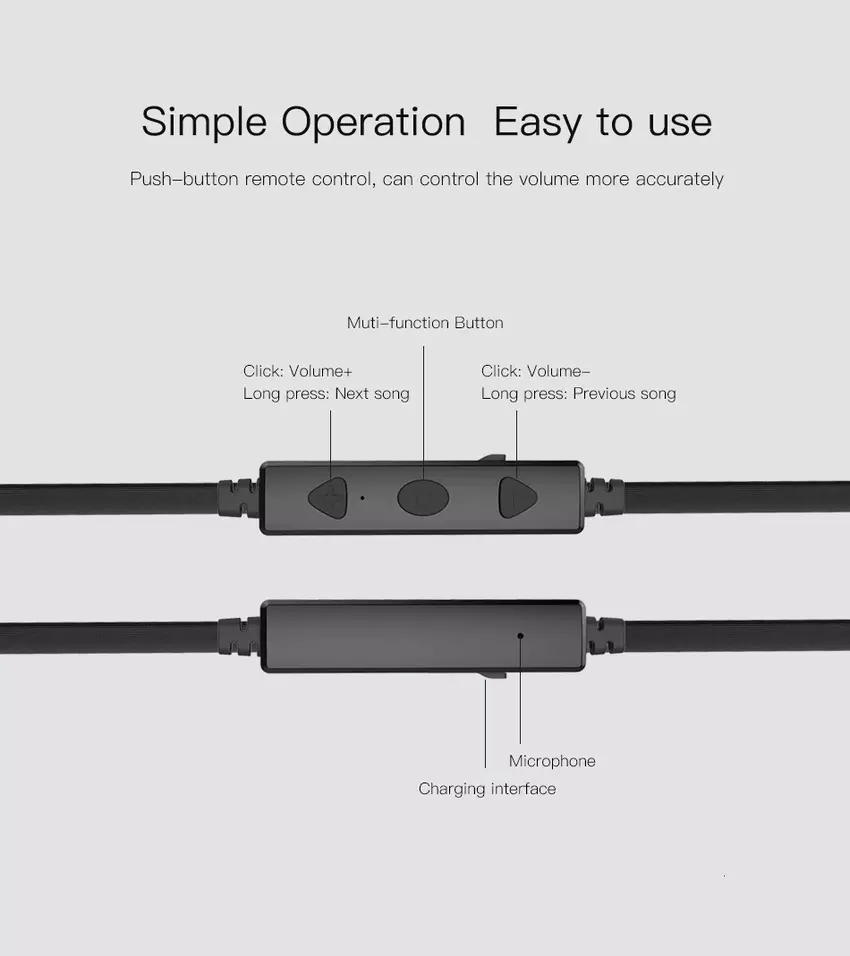 Simple Operation  Easy to use

Push–button remote control, can control the volume more accurately

Muti–function Button

Click: Volume+
Long press: Next song

Click: Volume–
Long press: Previous song

Microphone

Charging interface