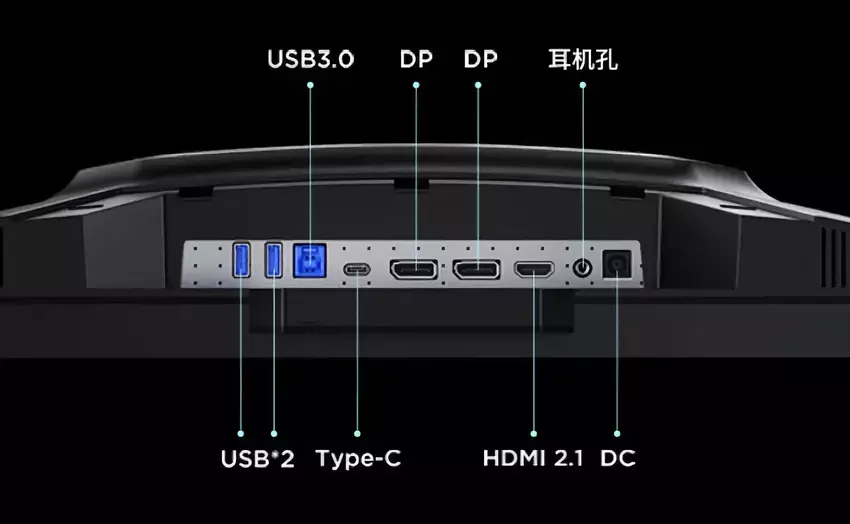 USB3.0 DP DP 耳机孔

USB*2 Type-C HDMI 2.1 DC