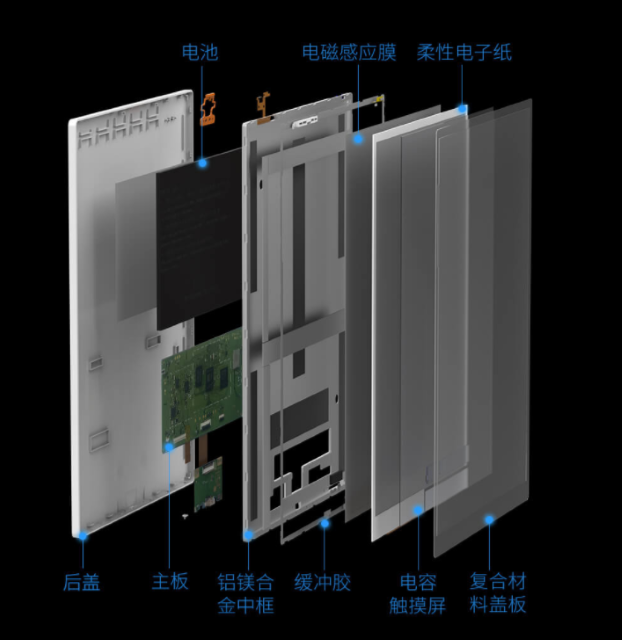 电池
电磁感应膜
柔性电子纸

后盖
主板
铝镁合金中框
缓冲胶
电容触摸屏
复合材料盖板